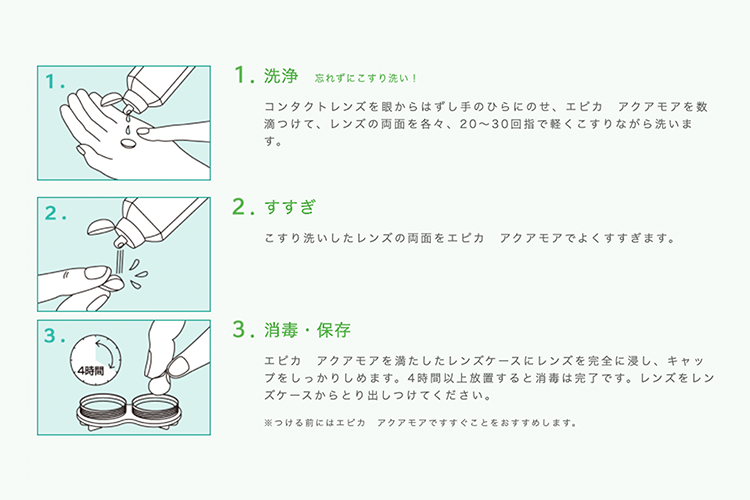 1.

1. 洗浄 忘れずにこすり洗い！

コンタクトレンズを眼からはずし手のひらにのせ、エピカ　アクアモアを数滴つけて、レンズの両面を各々、20〜30回指で軽くこすりながら洗います。

2.

2. すすぎ

こすり洗いしたレンズの両面をエピカ　アクアモアでよくすすぎます。

3.

4時間

3. 消毒・保存

エピカ　アクアモアを満たしたレンズケースにレンズを完全に浸し、キャップをしっかりしめます。4時間以上放置すると消毒は完了です。レンズをレンズケースからとり出しつけてください。

※つける前にはエピカ　アクアモアですすぐことをおすすめします。