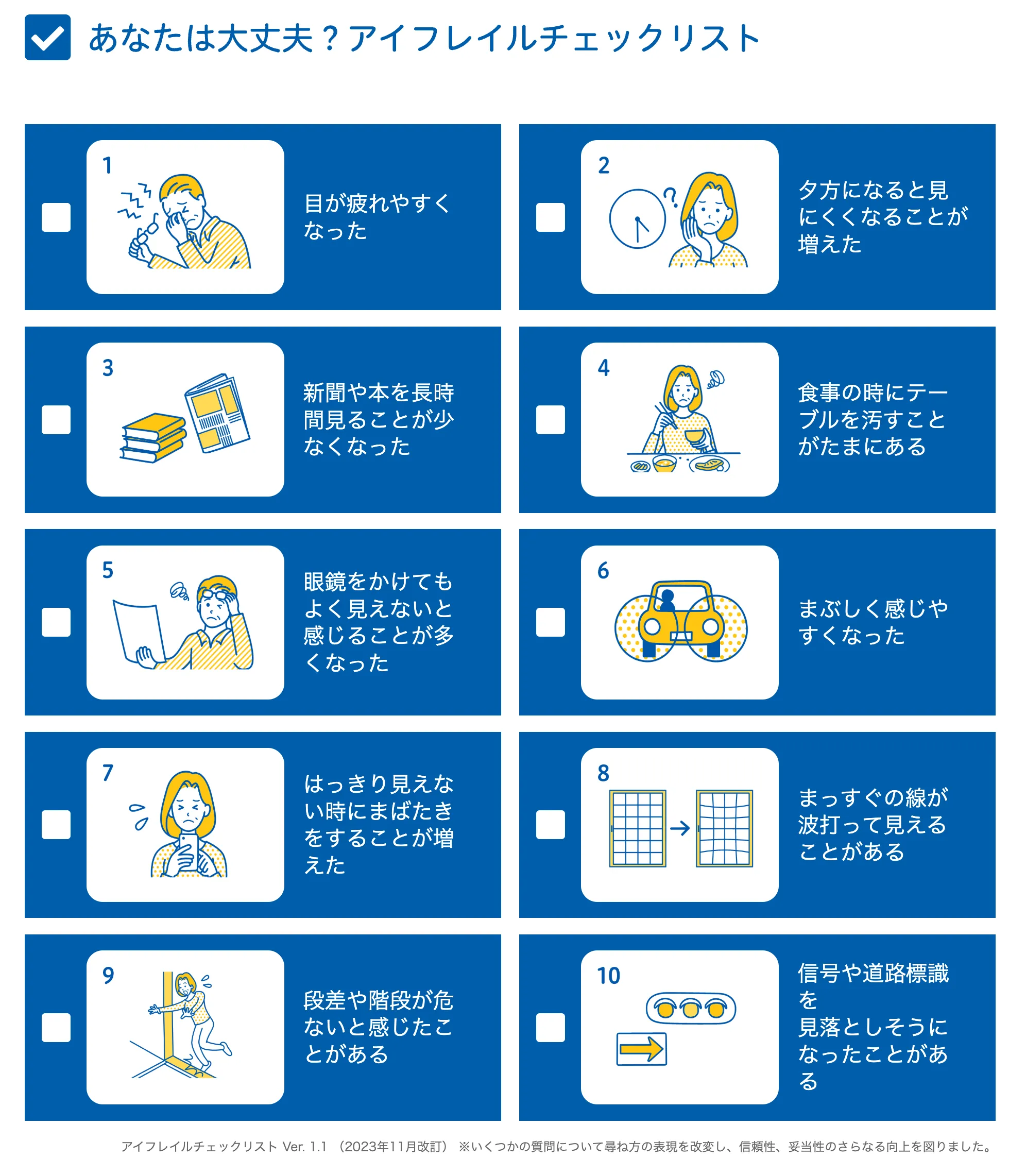 あなたは大丈夫？アイフレイルチェックリスト

1
目が疲れやすくなった

2
夕方になると見にくくなることが増えた

3
新聞や本を長時間見ることが少なくなった

4
食事の時にテーブルを汚すことがたまにある

5
眼鏡をかけてもよく見えないと感じることが多くなった

6
まぶしく感じやすくなった

7
はっきり見えない時にまばたきをすることが増えた

8
まっすぐの線が波打って見えることがある

9
段差や階段が危ないと感じたことがある

10
信号や道路標識を見落としそうになったことがある

アイフレイルチェックリスト Ver. 1.1 （2023年11月改訂） ※いくつかの質問について尋ね方の表現を改変し、信頼性、妥当性のさらなる向上を図りました。